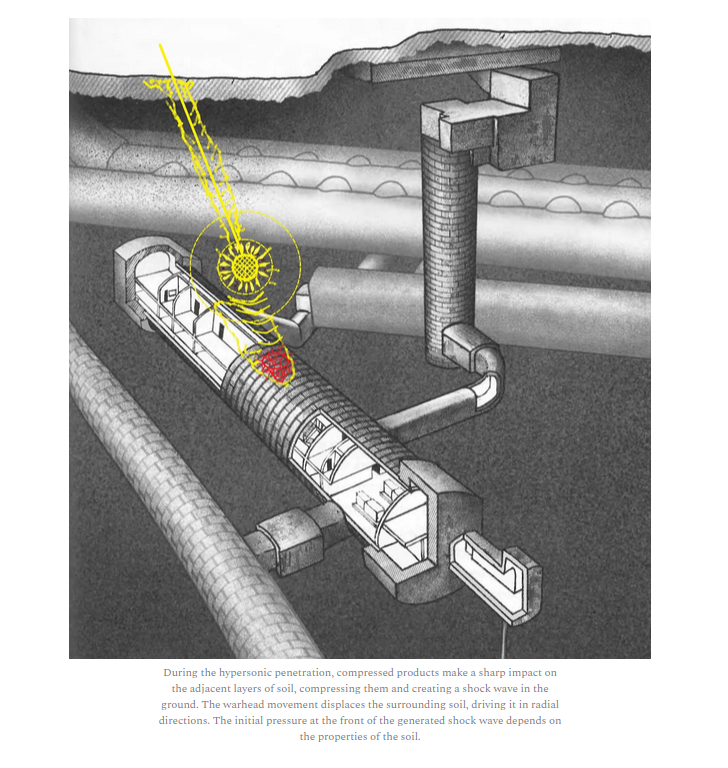 During the hypersonic penetration, compressed products make a sharp impact on the adjacent layers of soil, compressing them and creating a shock wave in the ground. The warhead movement displaces the surrounding soil, driving it in radial directions. The initial pressure at the front of the generated shock wave depends on the properties of the soil.